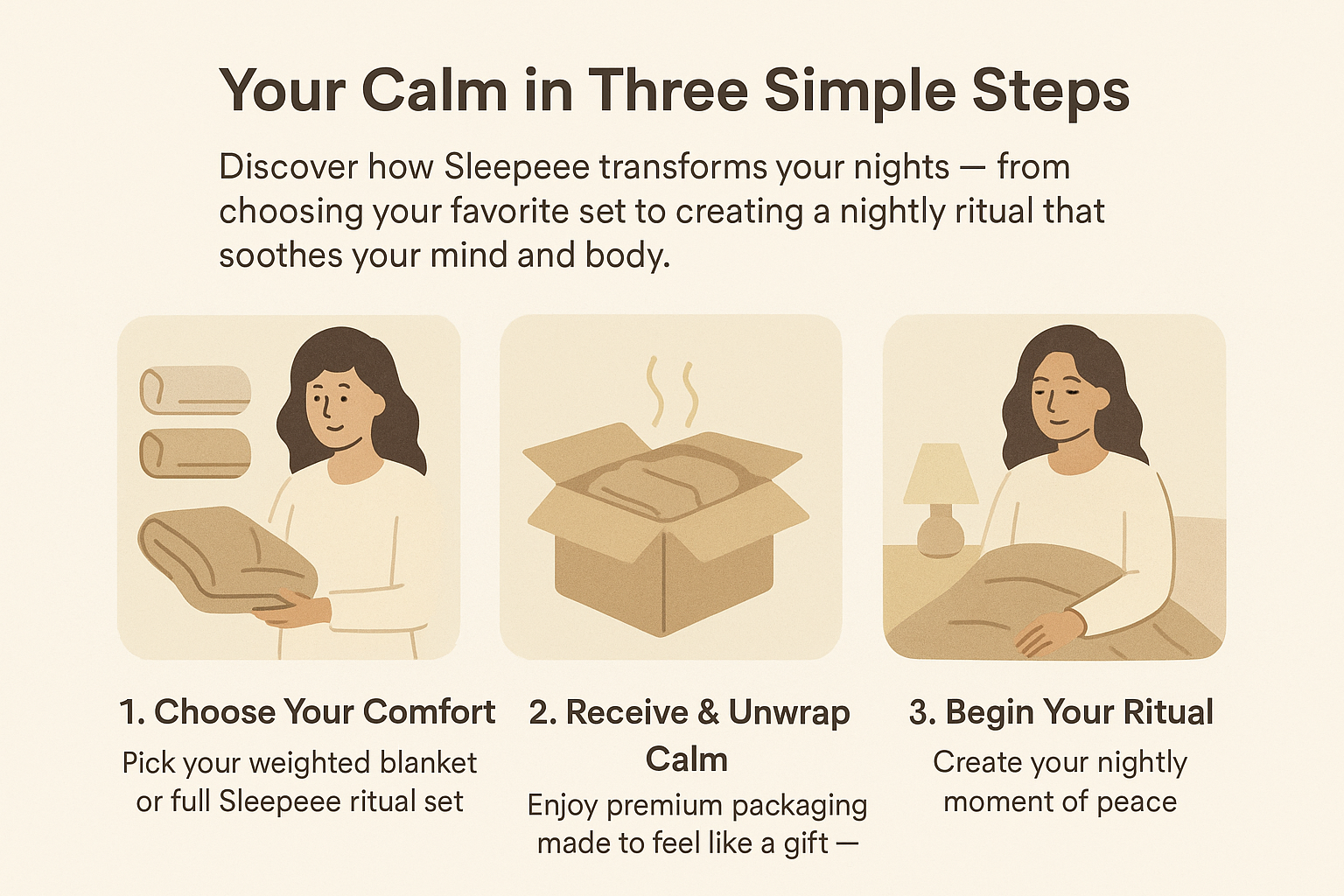 Your Calm in Three Simple Steps

Discover how Sleepeee transforms your nights — from choosing your favorite set to creating a nightly ritual that soothes your mind and body.

1. Choose Your Comfort

Pick your weighted blanket or full Sleepeee ritual set

2. Receive & Unwrap Calm

Enjoy premium packaging made to feel like a gift —

3. Begin Your Ritual

Create your nightly moment of peace